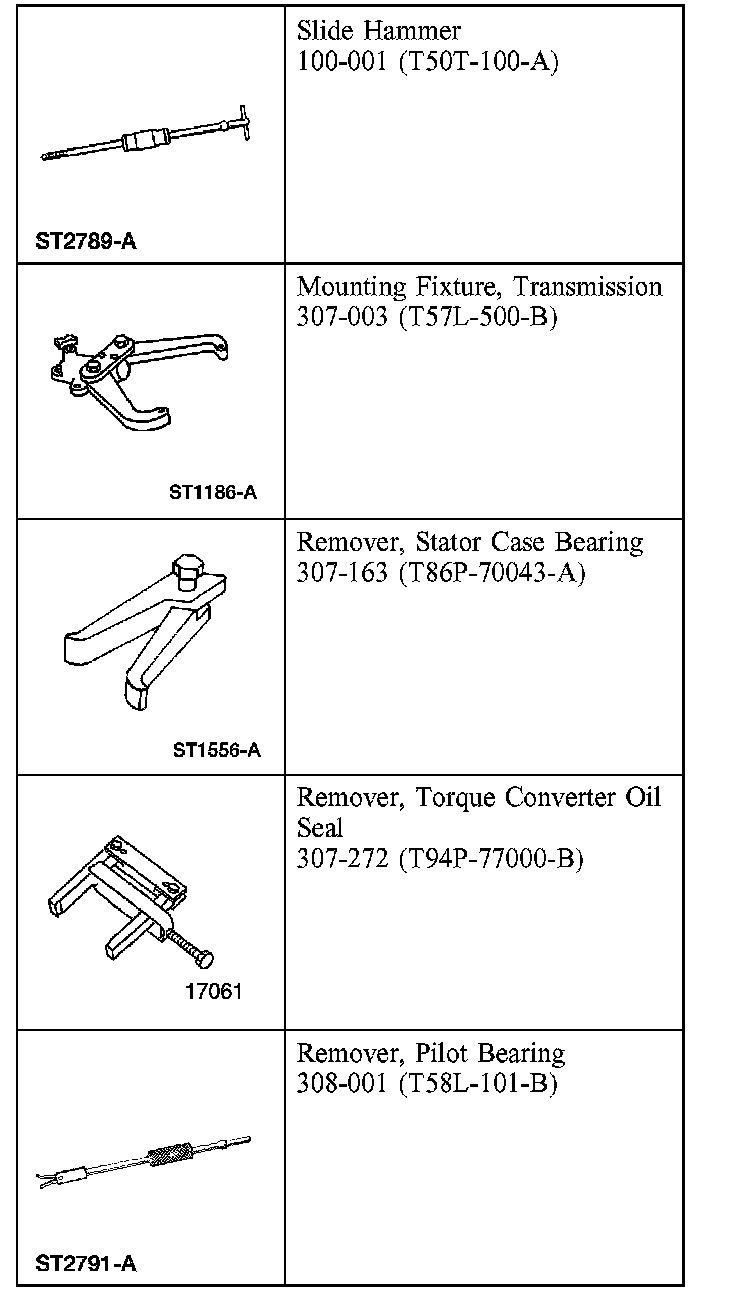 | | |
|---|---|
| ST2789-A | Slide Hammer 100-001 (T50T-100-A) |
| ST1186-A | Mounting Fixture, Transmission 307-003 (T57L-500-B) |
| ST1556-A | Remover, Stator Case Bearing 307-163 (T86P-70043-A) |
| 17061 | Remover, Torque Converter Oil Seal 307-272 (T94P-77000-B) |
| ST2791-A | Remover, Pilot Bearing 308-001 (T58L-101-B) |