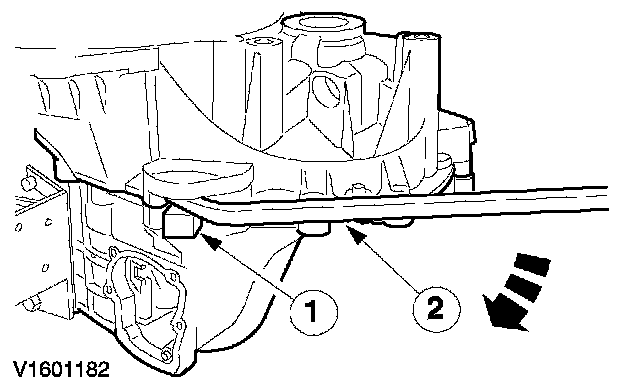 1
2
V1601182