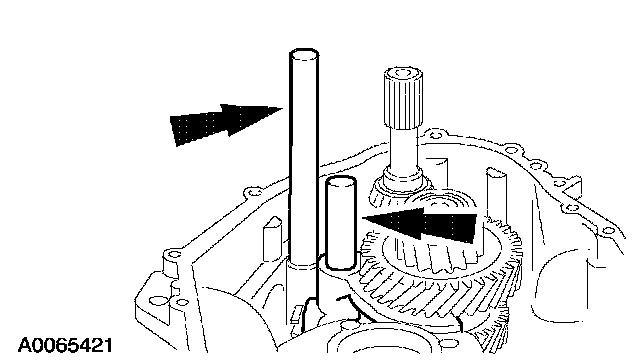 A0065421