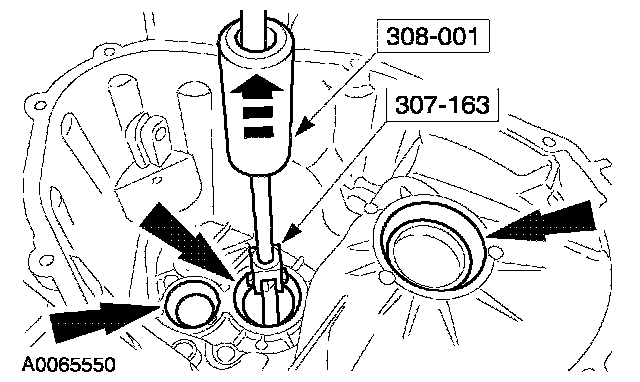 308-001

307-163

A0065550