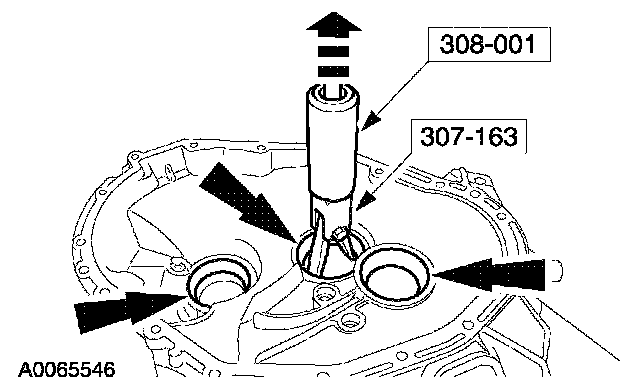 308-001

307-163

A0065546