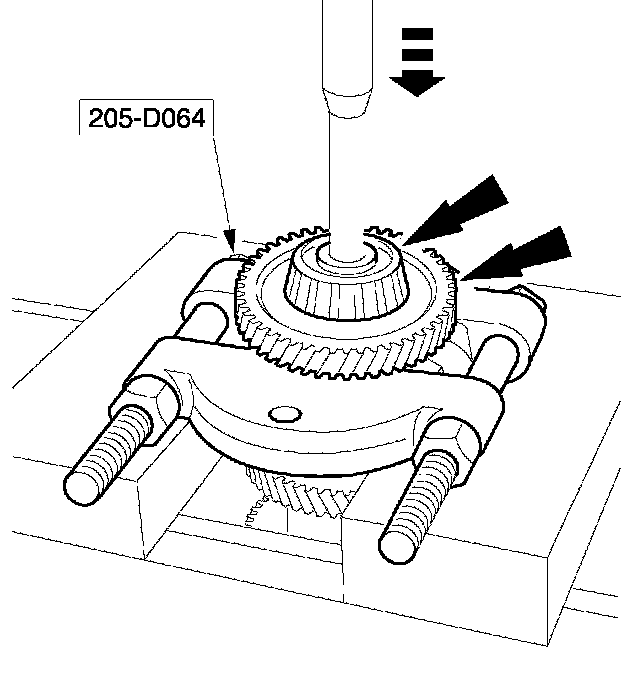 205-D064