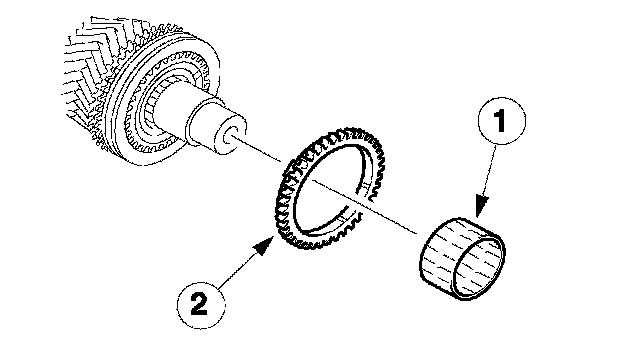 1

2