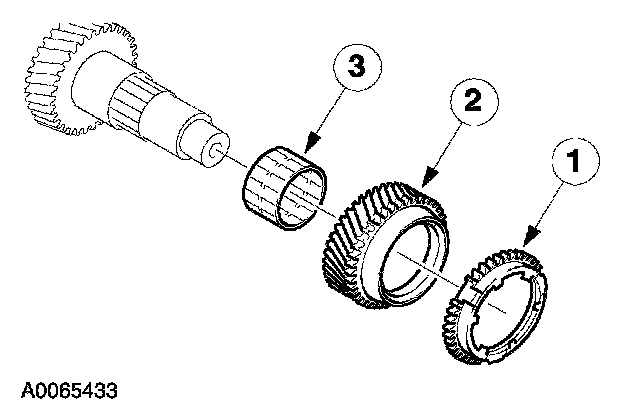 3
2
1
A0065433