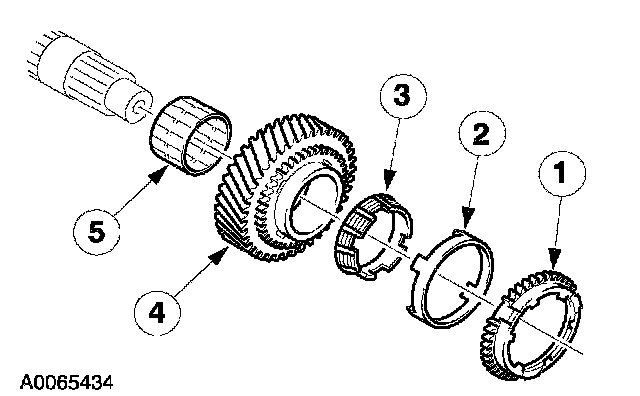 3
2
1
5
4
A0065434