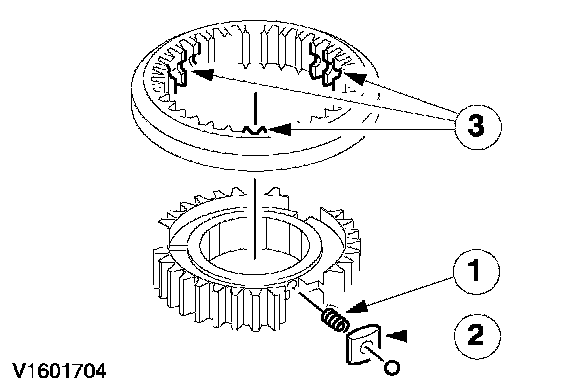 3

1

2

V1601704