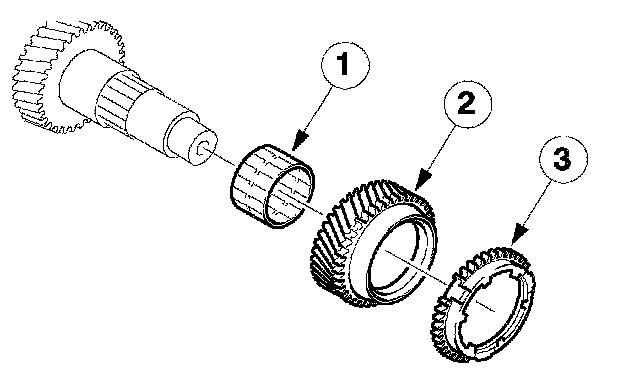 1
2
3