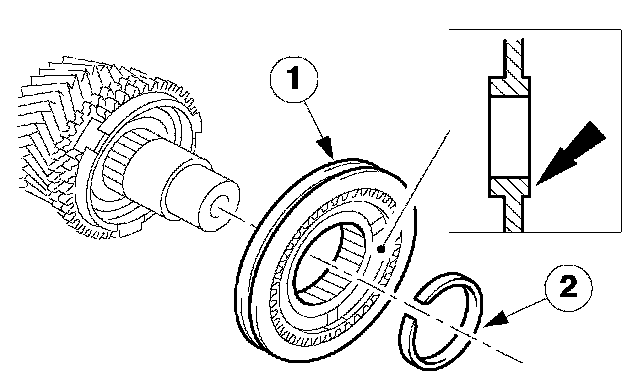 1
2