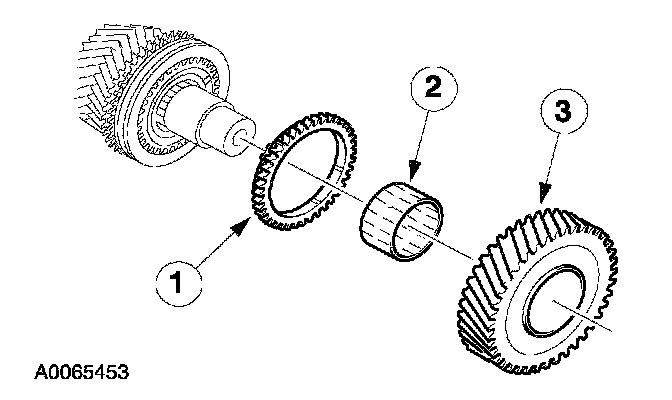 2
3
1
A0065453