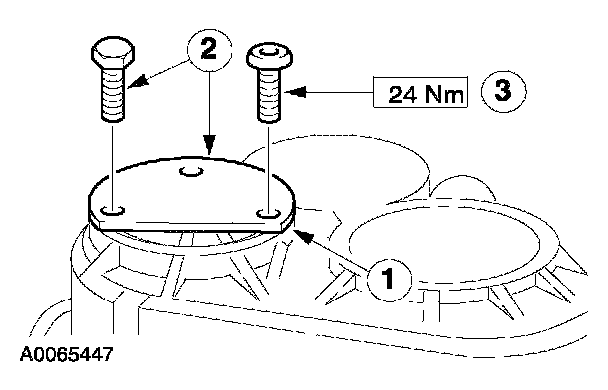 2

24 Nm

3

1

A0065447