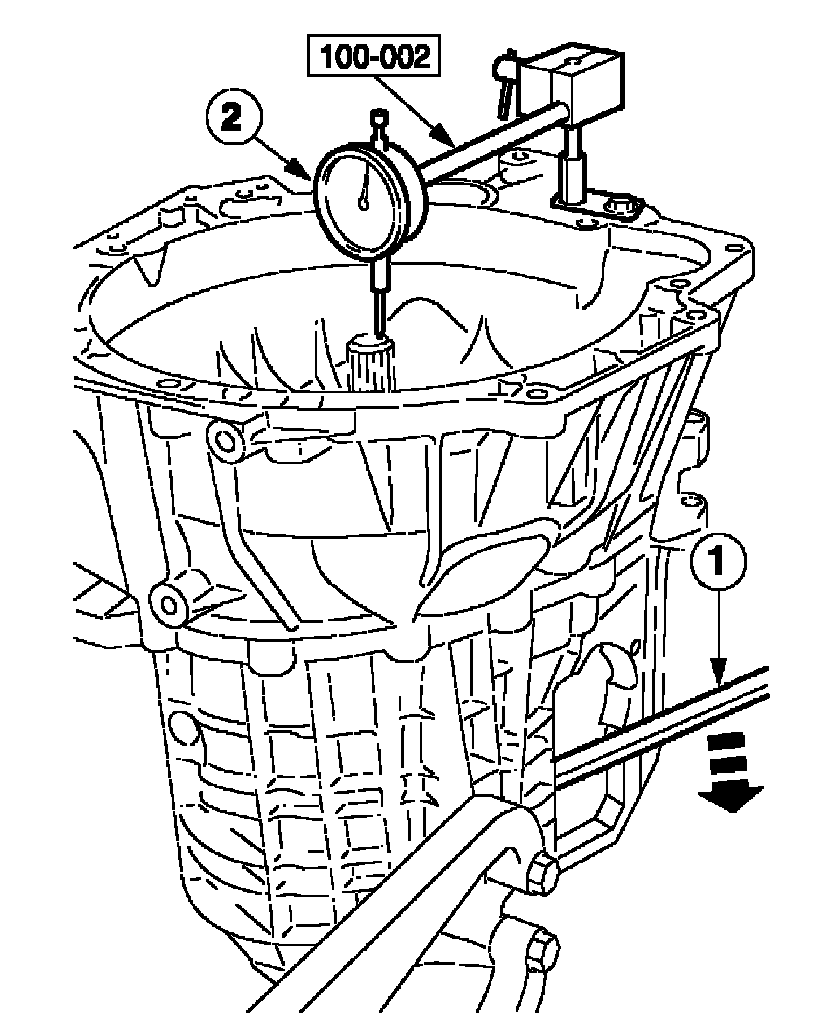 100-002
2
1