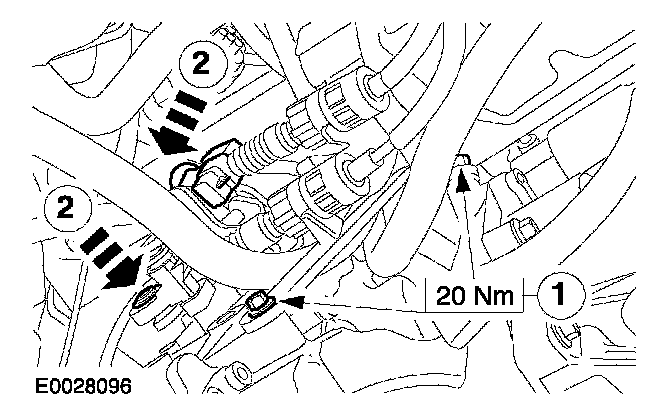 2

2

20 Nm

1

E0028096