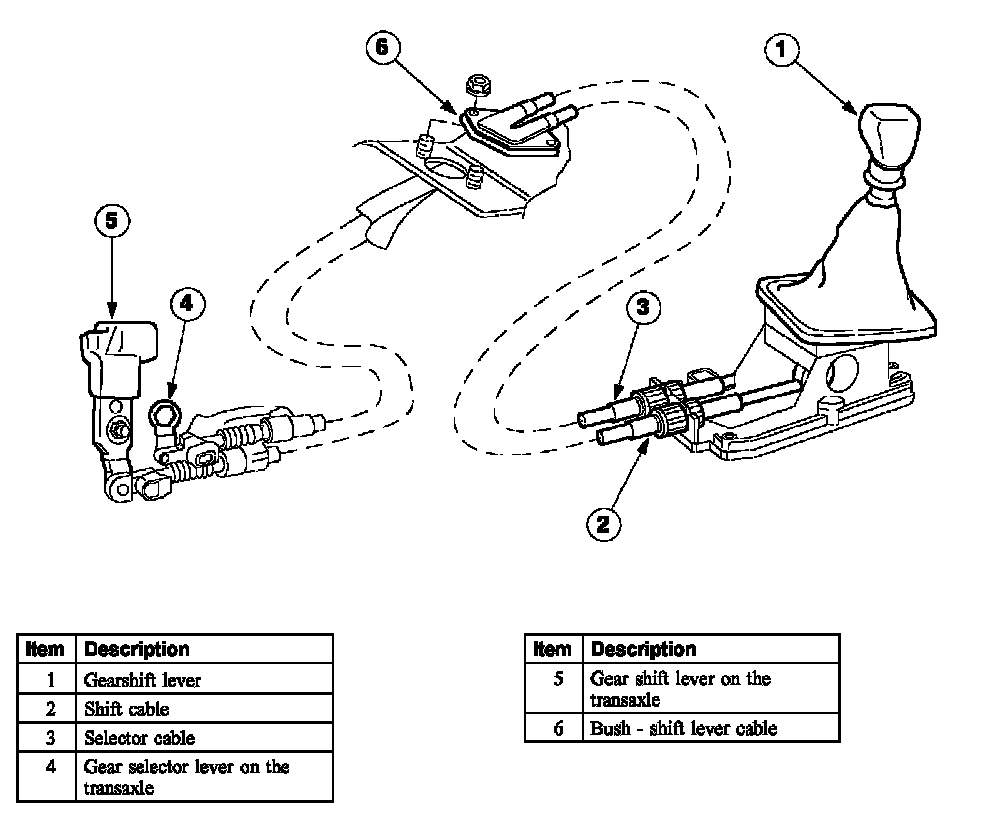 6

1

5

4

3

2

| Item | Description |
|---|---|
| 1 | Gearshift lever |
| 2 | Shift cable |
| 3 | Selector cable |
| 4 | Gear selector lever on the transaxle |

| Item | Description |
|---|---|
| 5 | Gear shift lever on the transaxle |
| 6 | Bush - shift lever cable |