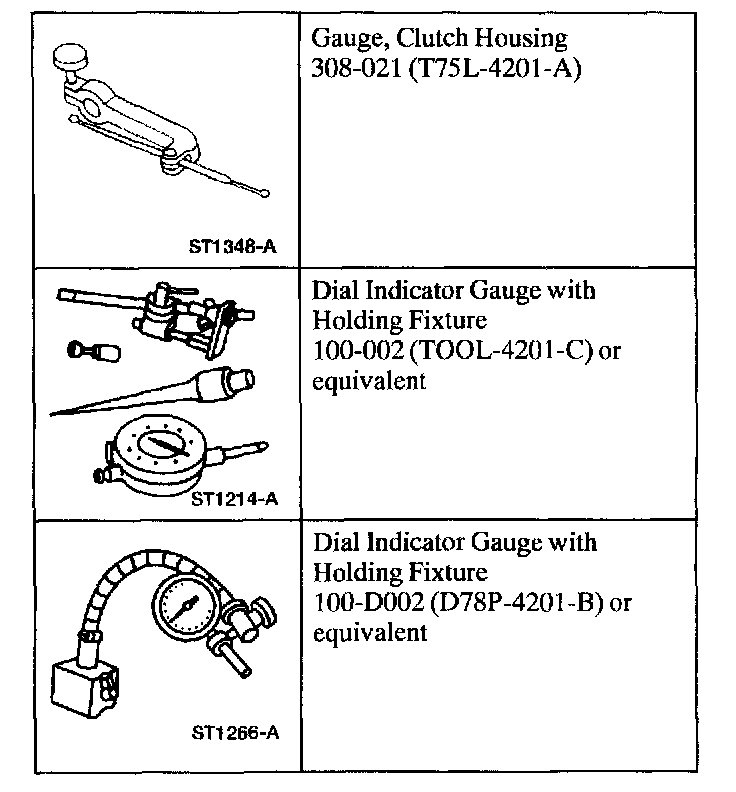 | | |
|---|---|
| ST1348-A | Gauge, Clutch Housing 308-021 (T75L-4201-A) |
| ST1214-A | Dial Indicator Gauge with Holding Fixture 100-002 (TOOL-4201-C) or equivalent |
| ST1266-A | Dial Indicator Gauge with Holding Fixture 100-D002 (D78P-4201-B) or equivalent |