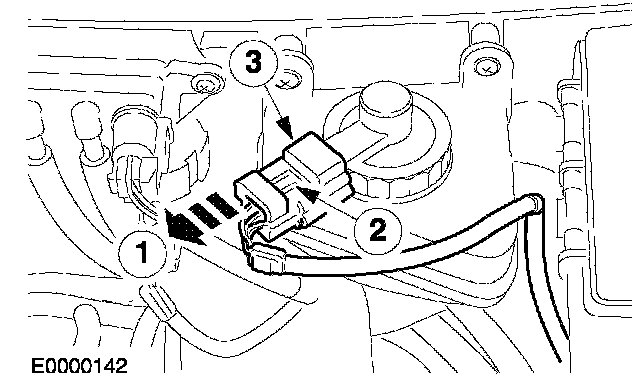 3
2
1
E0000142