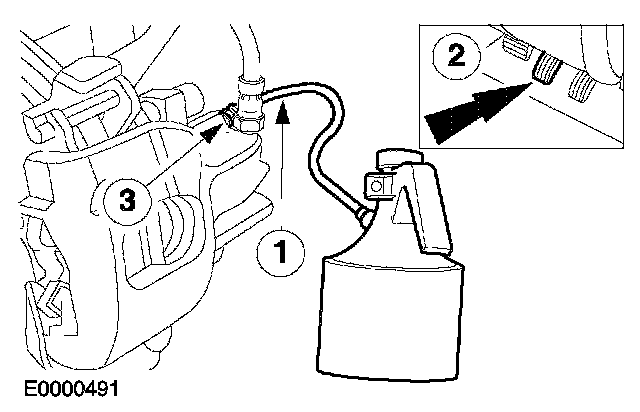 2

3

1

E0000491