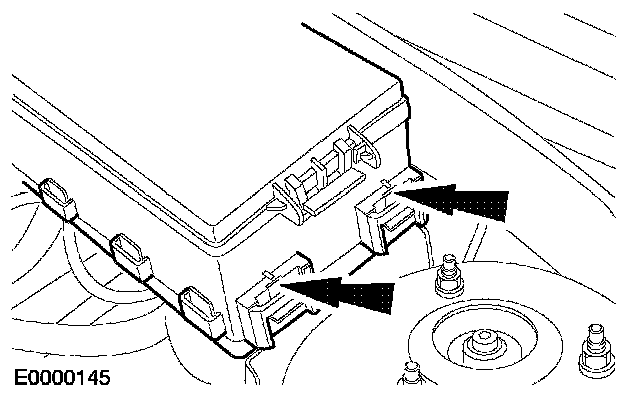 E0000145