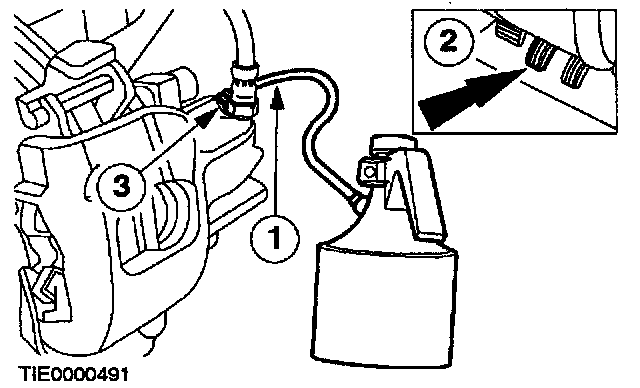 2
3
1
TIE0000491