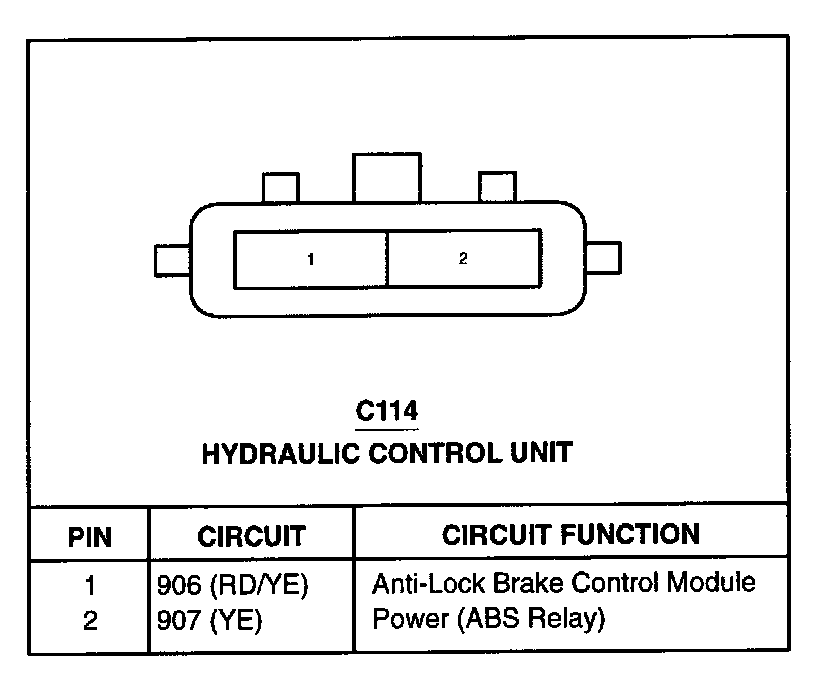 1 2

C114
HYDRAULIC CONTROL UNIT

| PIN | CIRCUIT | CIRCUIT FUNCTION |
|---|---|---|
| 1 | 906 (RD/YE) | Anti-Lock Brake Control Module |
| 2 | 907 (YE) | Power (ABS Relay) |