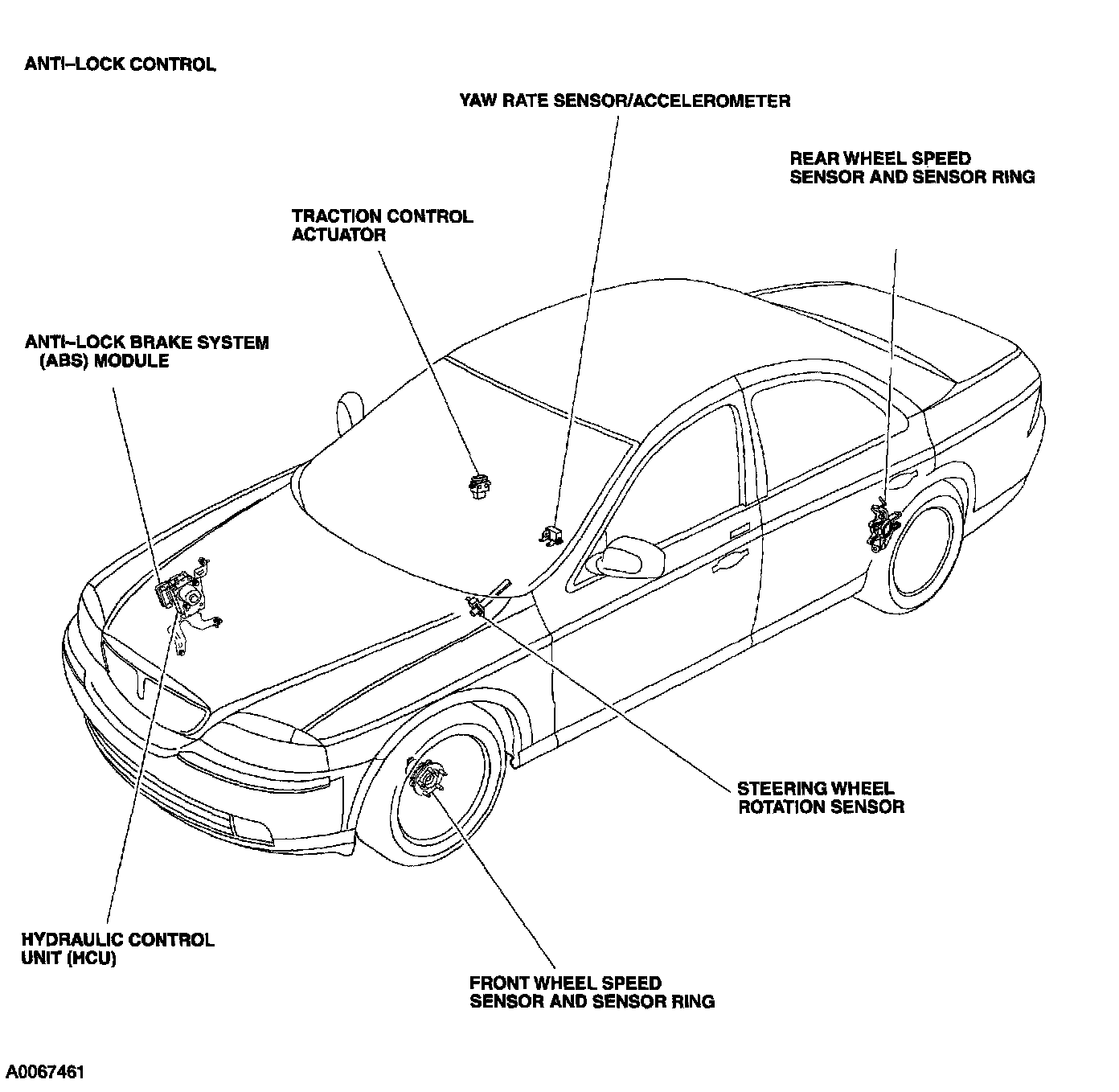 ANTI–LOCK CONTROL

YAW RATE SENSOR/ACCELEROMETER

REAR WHEEL SPEED SENSOR AND SENSOR RING

TRACTION CONTROL ACTUATOR

ANTI–LOCK BRAKE SYSTEM (ABS) MODULE

STEERING WHEEL ROTATION SENSOR

HYDRAULIC CONTROL UNIT (HCU)

FRONT WHEEL SPEED SENSOR AND SENSOR RING

A0067461