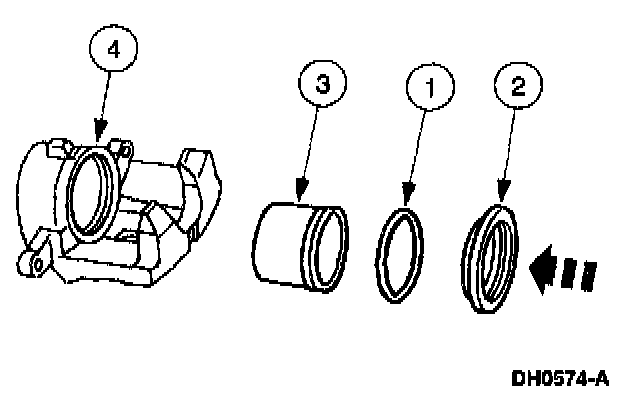 4

3

1

2

DH0574-A