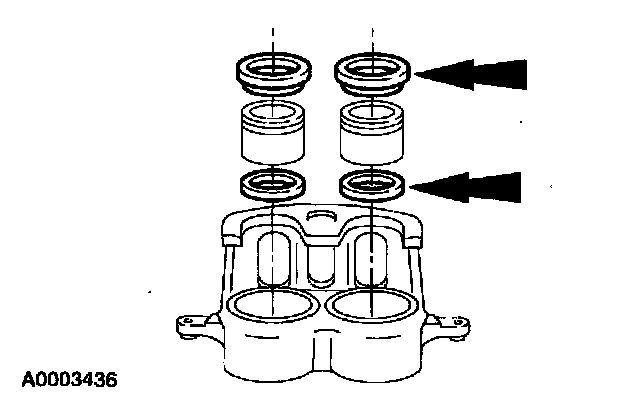 A0003436