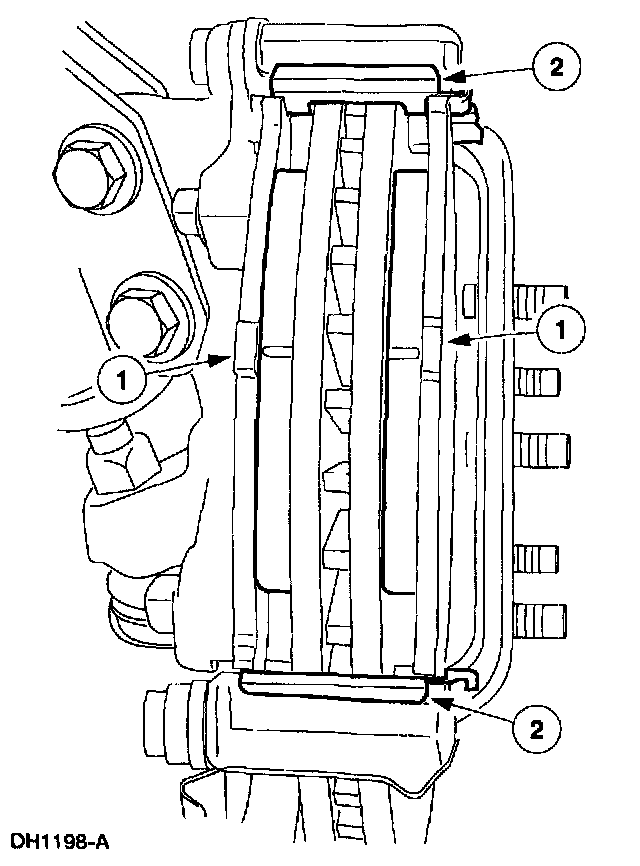 2
1
1
2
DH1198-A