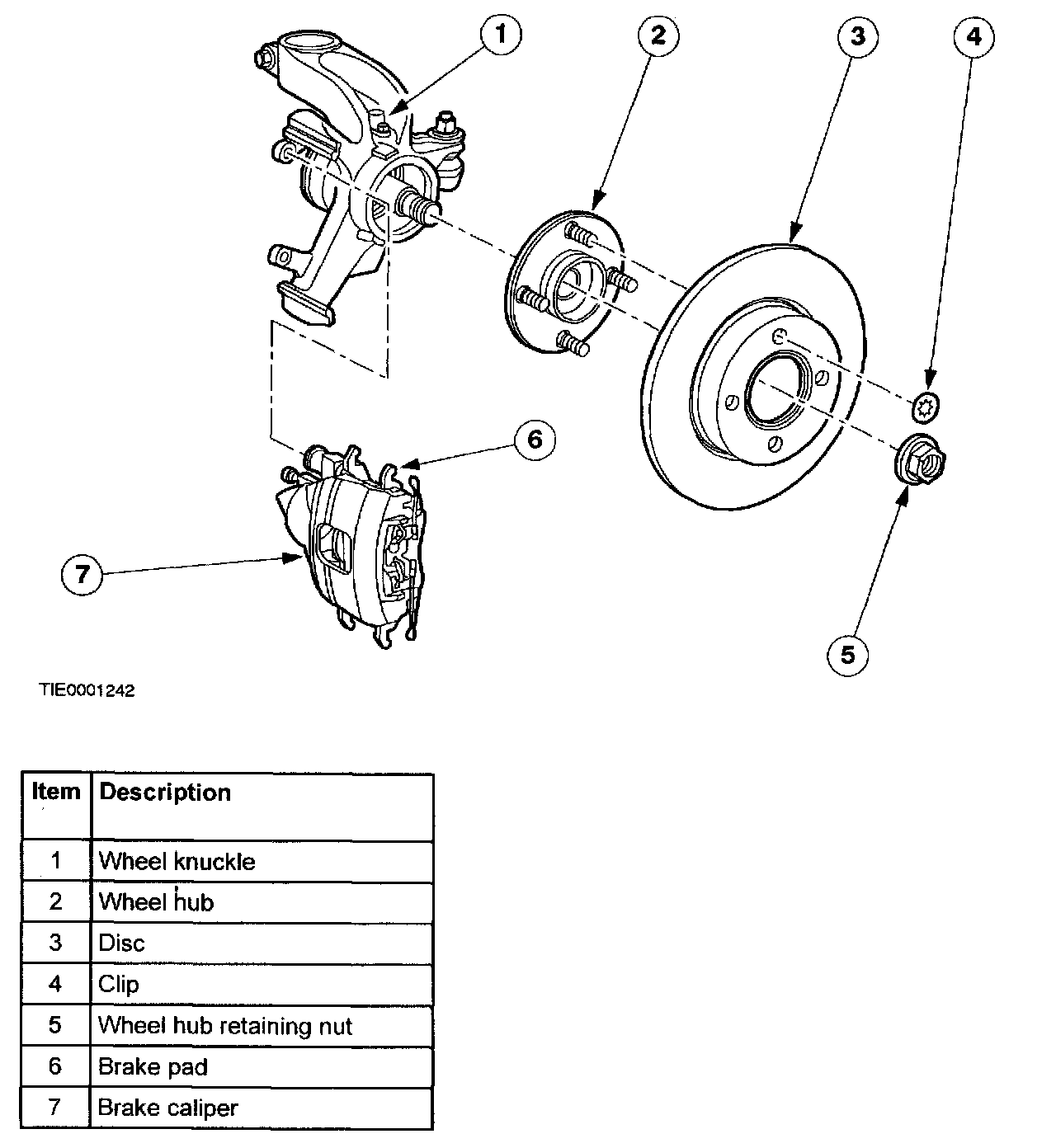 1
2
3
4
6
7
5

TIE0001242

| Item | Description |
|---|---|
| 1 | Wheel knuckle |
| 2 | Wheel hub |
| 3 | Disc |
| 4 | Clip |
| 5 | Wheel hub retaining nut |
| 6 | Brake pad |
| 7 | Brake caliper |