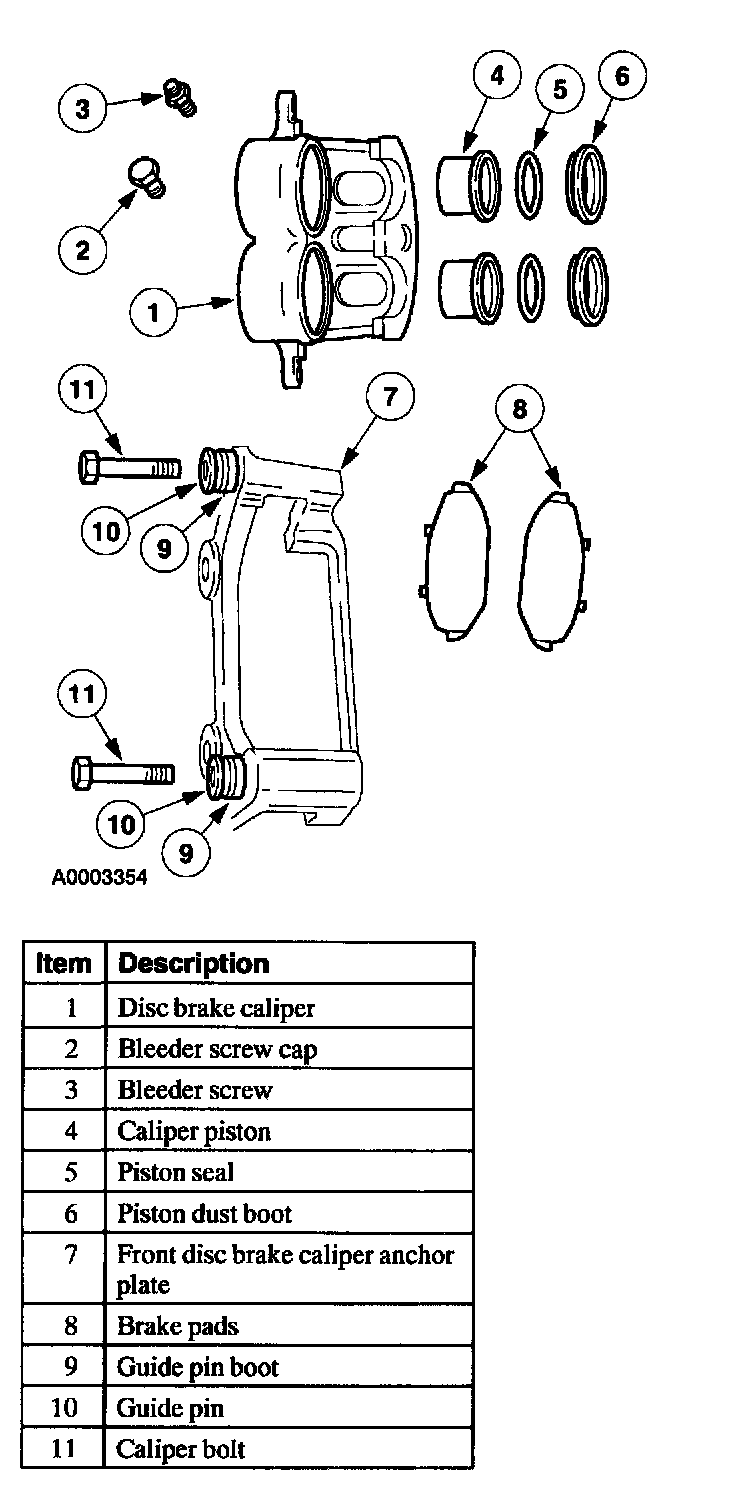 3
4
5
6
2
1
11
7
8
10
9
11
10
9
A0003354

| Item | Description |
|---|---|
| 1 | Disc brake caliper |
| 2 | Bleeder screw cap |
| 3 | Bleeder screw |
| 4 | Caliper piston |
| 5 | Piston seal |
| 6 | Piston dust boot |
| 7 | Front disc brake caliper anchor plate |
| 8 | Brake pads |
| 9 | Guide pin boot |
| 10 | Guide pin |
| 11 | Caliper bolt |