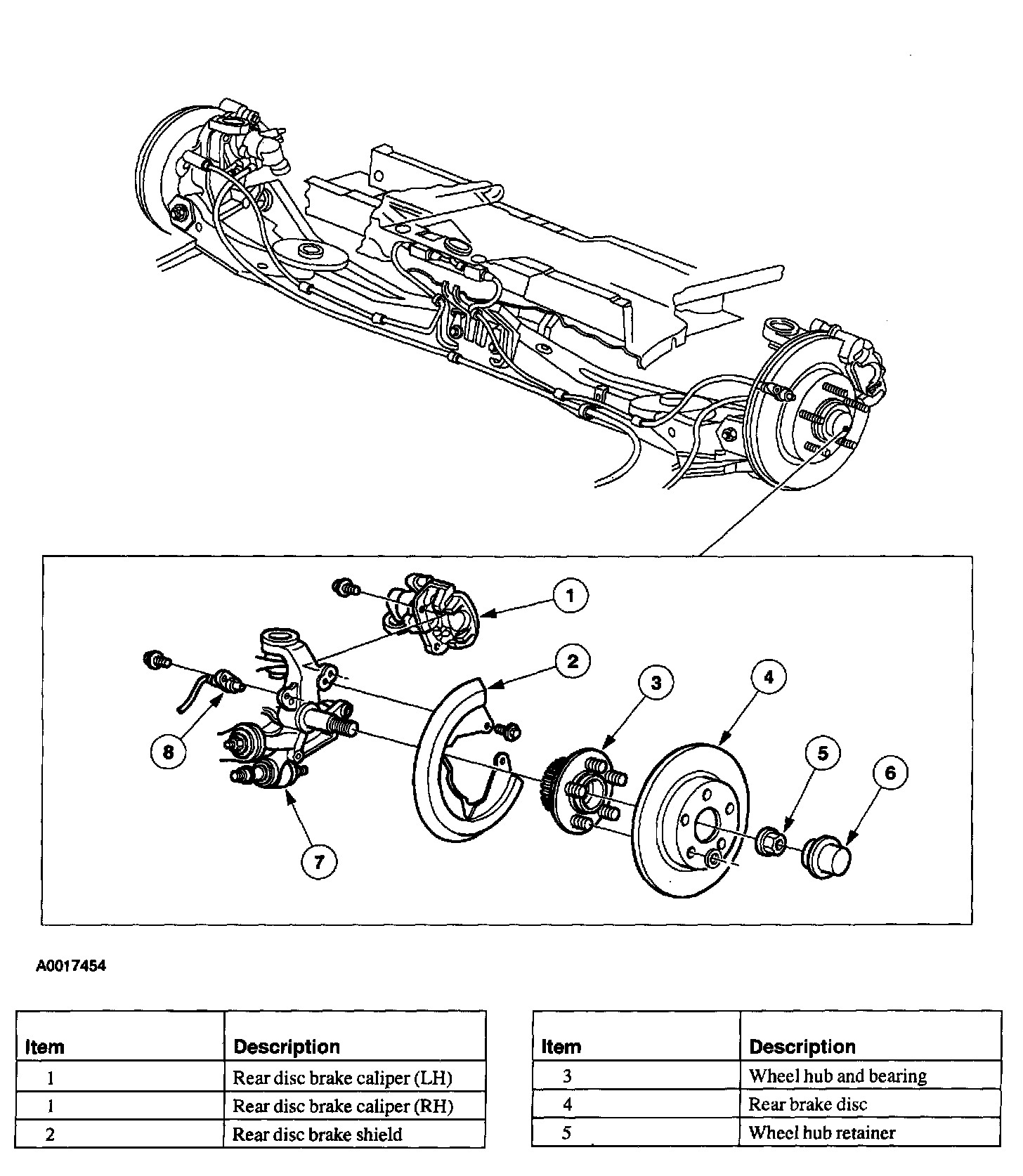 1
2
3
4
5
6
7
8

A0017454

| Item | Description |
|---|---|
| 1 | Rear disc brake caliper (LH) |
| 1 | Rear disc brake caliper (RH) |
| 2 | Rear disc brake shield |

| Item | Description |
|---|---|
| 3 | Wheel hub and bearing |
| 4 | Rear brake disc |
| 5 | Wheel hub retainer |