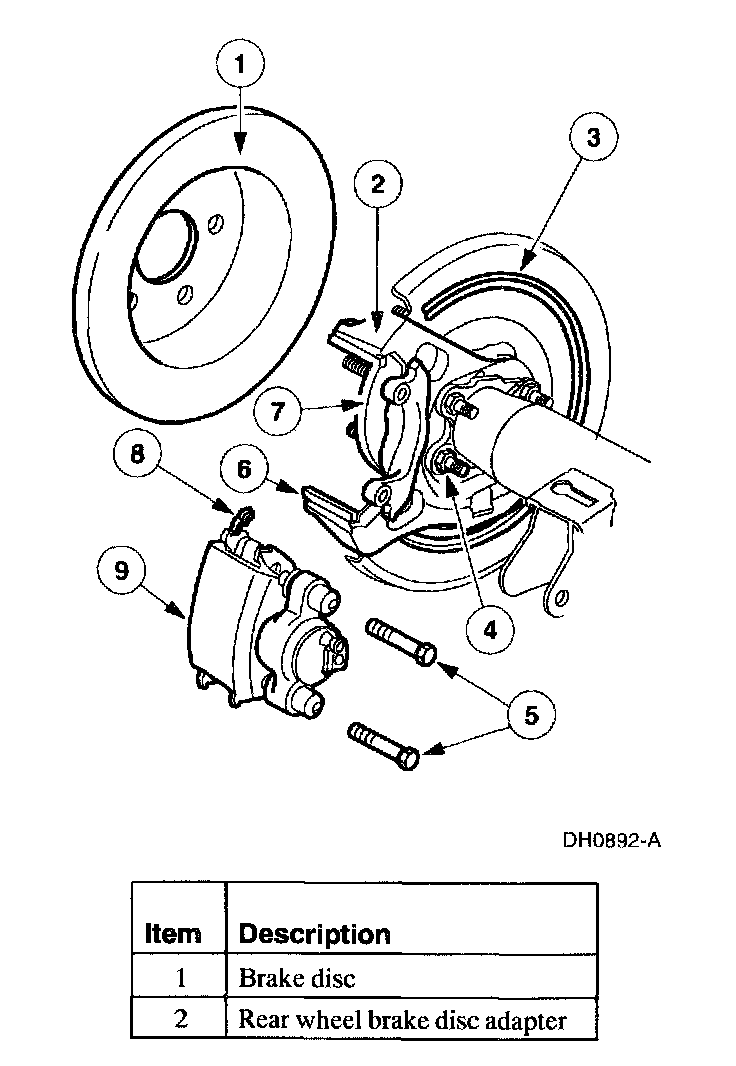 1
2
3
7
8
6
9
4
5

DH0892-A

| Item | Description |
|---|---|
| 1 | Brake disc |
| 2 | Rear wheel brake disc adapter |