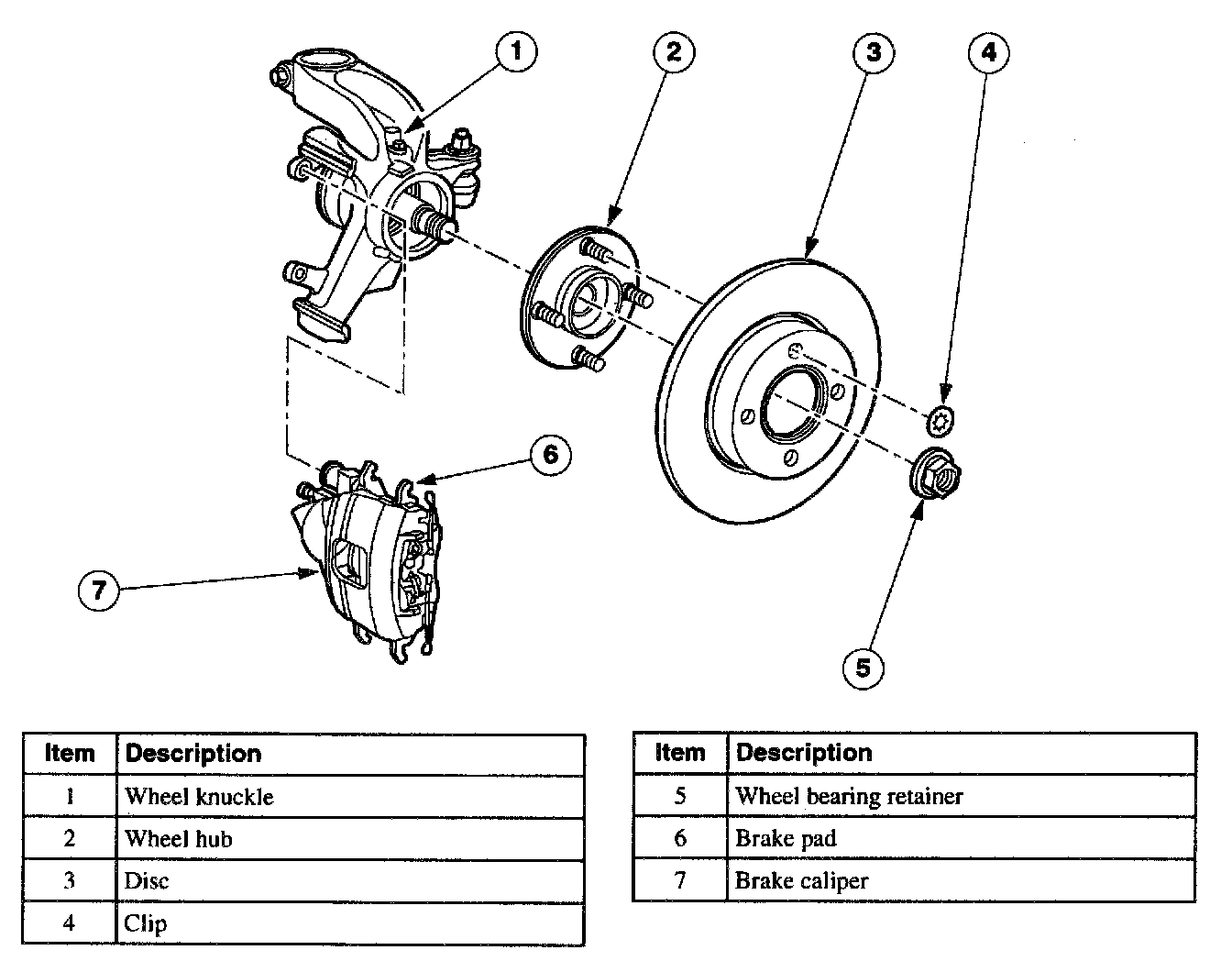 1
2
3
4
6
7
5

| Item | Description |
|---|---|
| 1 | Wheel knuckle |
| 2 | Wheel hub |
| 3 | Disc |
| 4 | Clip |

| Item | Description |
|---|---|
| 5 | Wheel bearing retainer |
| 6 | Brake pad |
| 7 | Brake caliper |