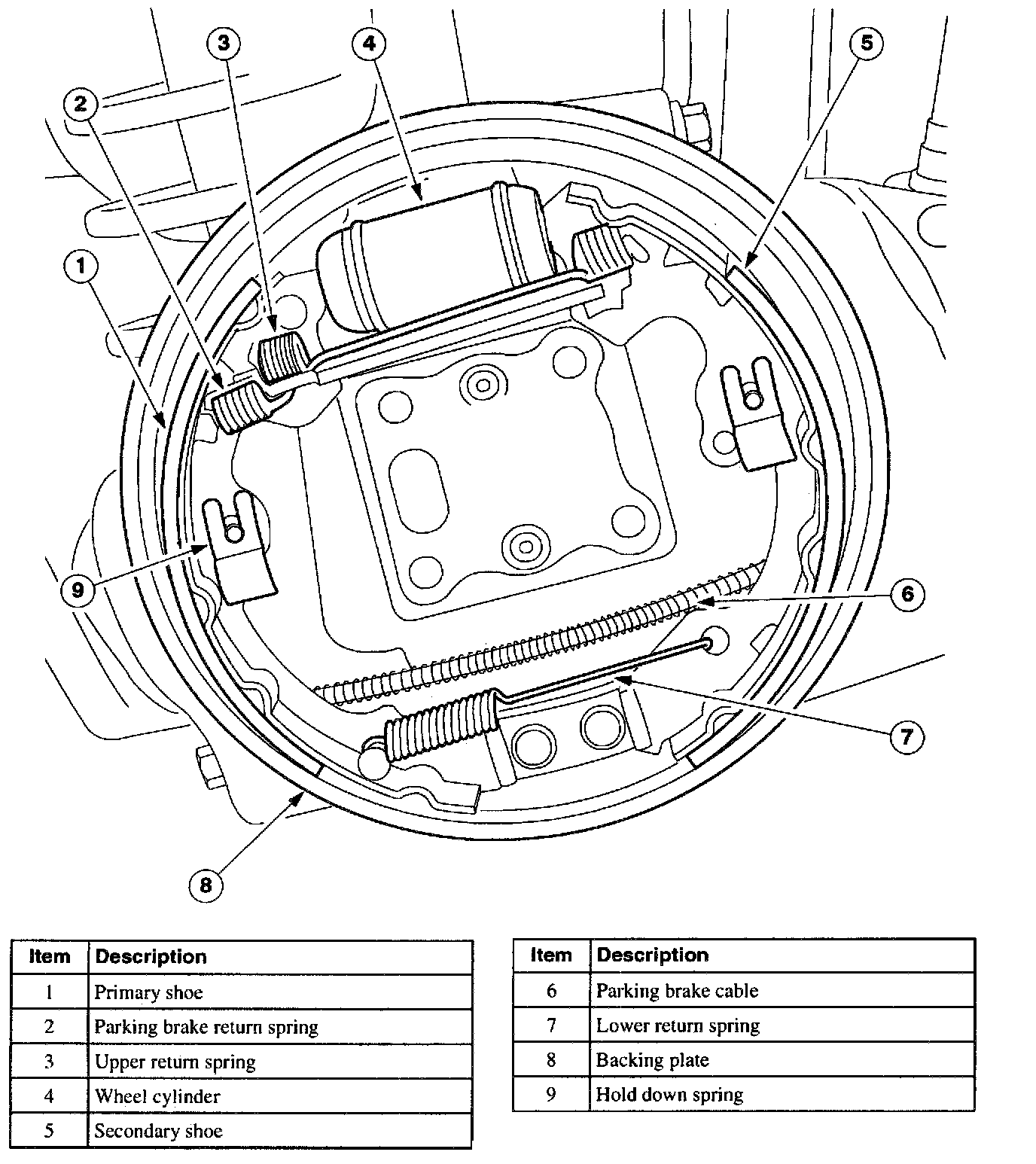 3
4
5
2
1
9
6
7
8

| Item | Description |
|---|---|
| 1 | Primary shoe |
| 2 | Parking brake return spring |
| 3 | Upper return spring |
| 4 | Wheel cylinder |
| 5 | Secondary shoe |

| Item | Description |
|---|---|
| 6 | Parking brake cable |
| 7 | Lower return spring |
| 8 | Backing plate |
| 9 | Hold down spring |