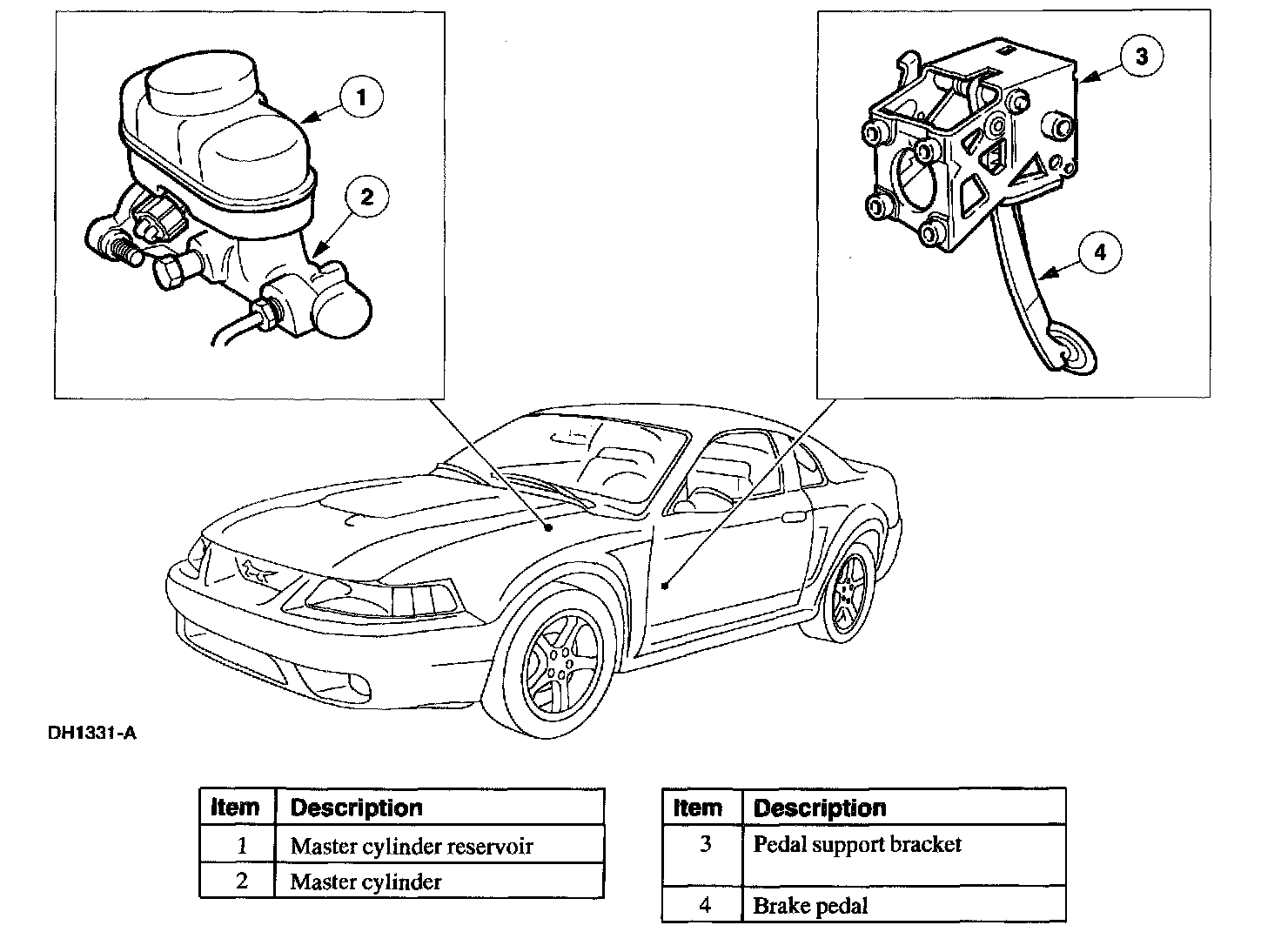 1

2

3

4

DH1331-A

| Item | Description |
|---|---|
| 1 | Master cylinder reservoir |
| 2 | Master cylinder |

| Item | Description |
|---|---|
| 3 | Pedal support bracket |
| 4 | Brake pedal |