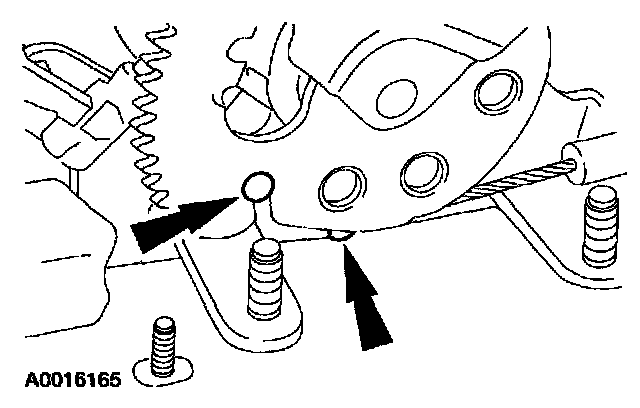 A0016165