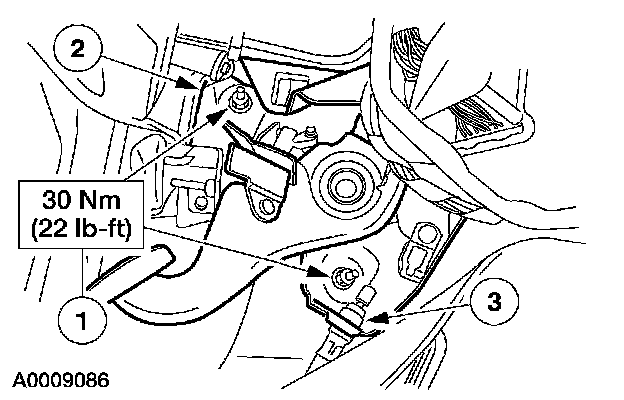 2

30 Nm
(22 lb-ft)

1

3

A0009086