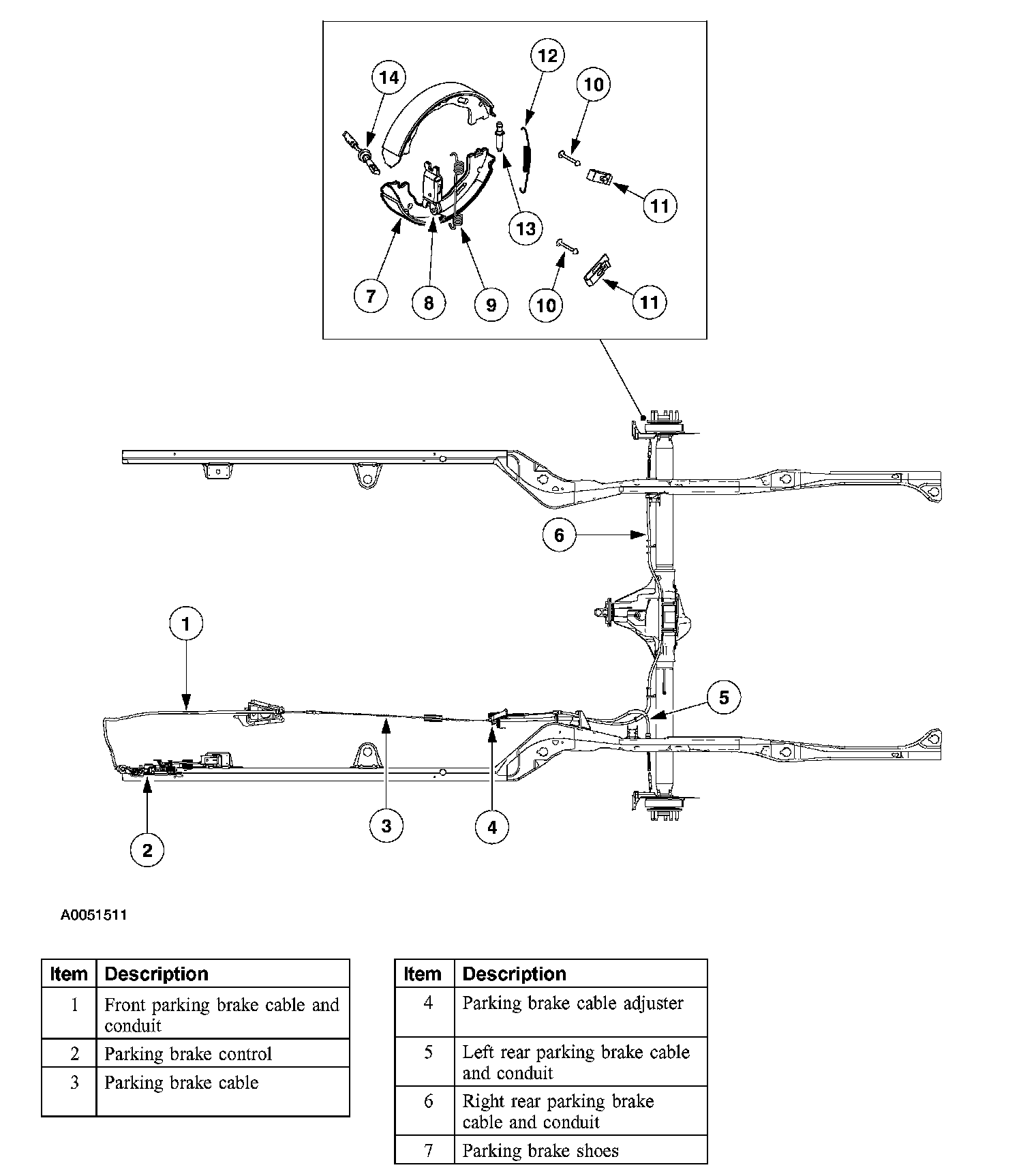 14
12
10
11
13
7
8
9
10
11
6
1
5
3
4
2

A0051511

| Item | Description |
|---|---|
| 1 | Front parking brake cable and conduit |
| 2 | Parking brake control |
| 3 | Parking brake cable |

| Item | Description |
|---|---|
| 4 | Parking brake cable adjuster |
| 5 | Left rear parking brake cable and conduit |
| 6 | Right rear parking brake cable and conduit |
| 7 | Parking brake shoes |