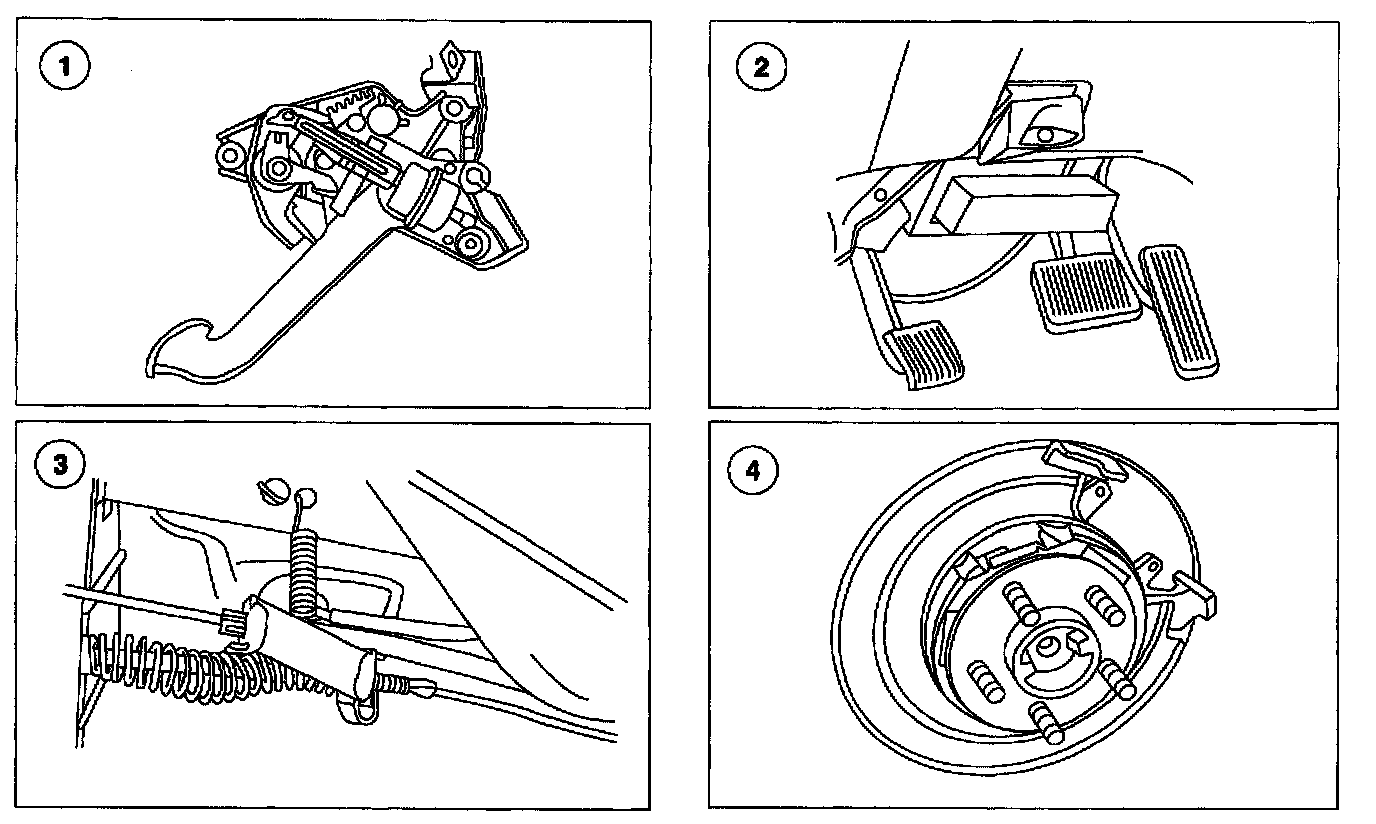 1

2

3

4