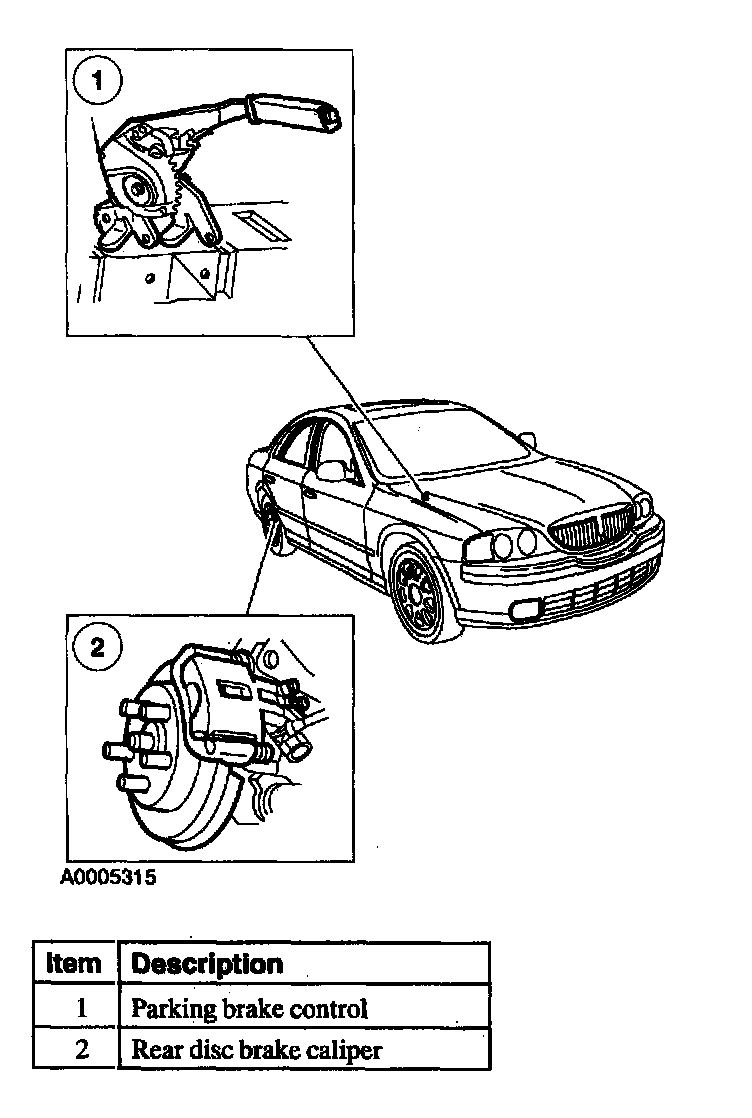 1

2

A0005315

| Item | Description |
|---|---|
| 1 | Parking brake control |
| 2 | Rear disc brake caliper |