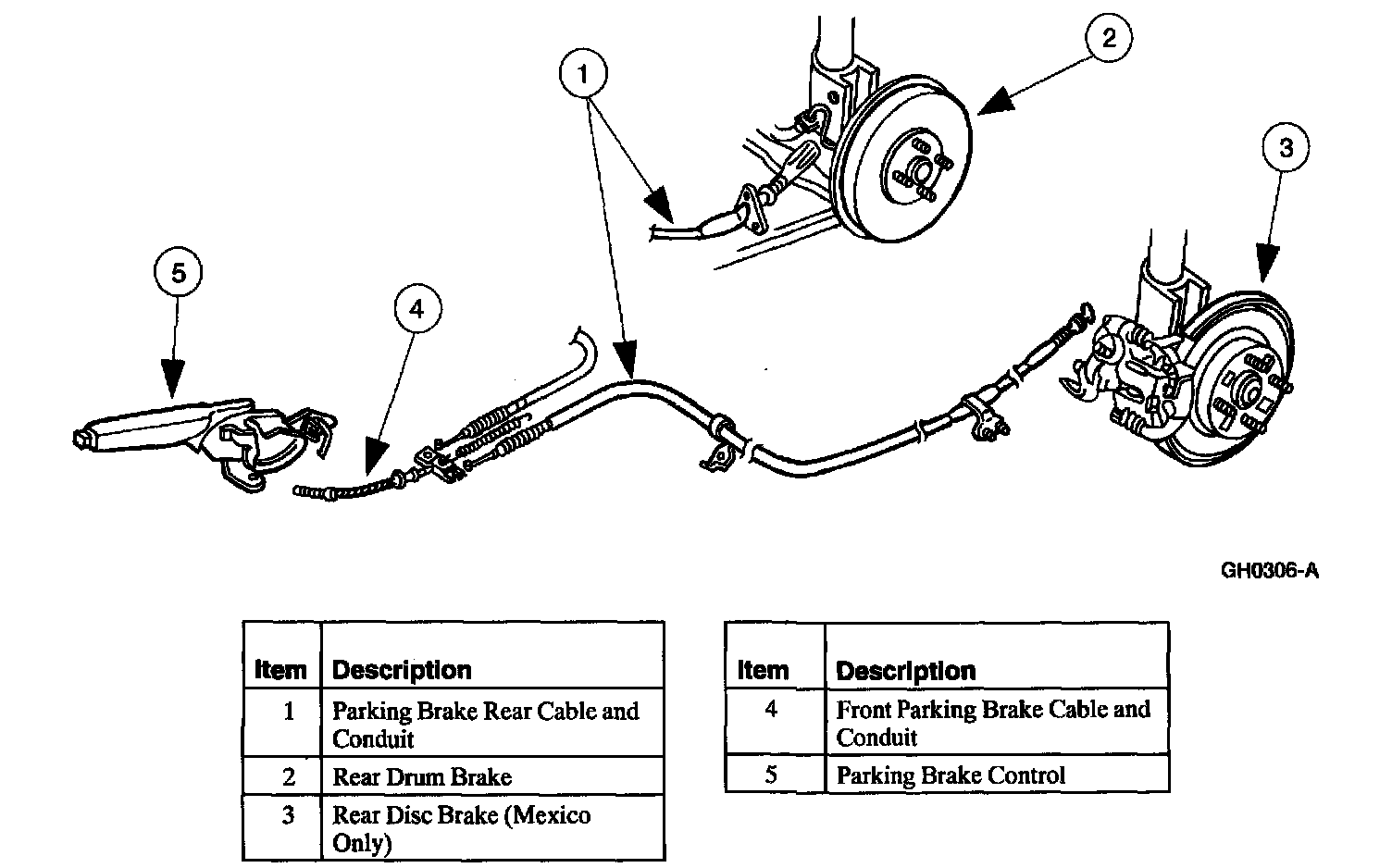 1

2

3

5

4

GH0306-A

| Item | Description |
|---|---|
| 1 | Parking Brake Rear Cable and Conduit |
| 2 | Rear Drum Brake |
| 3 | Rear Disc Brake (Mexico Only) |

| Item | Description |
|---|---|
| 4 | Front Parking Brake Cable and Conduit |
| 5 | Parking Brake Control |