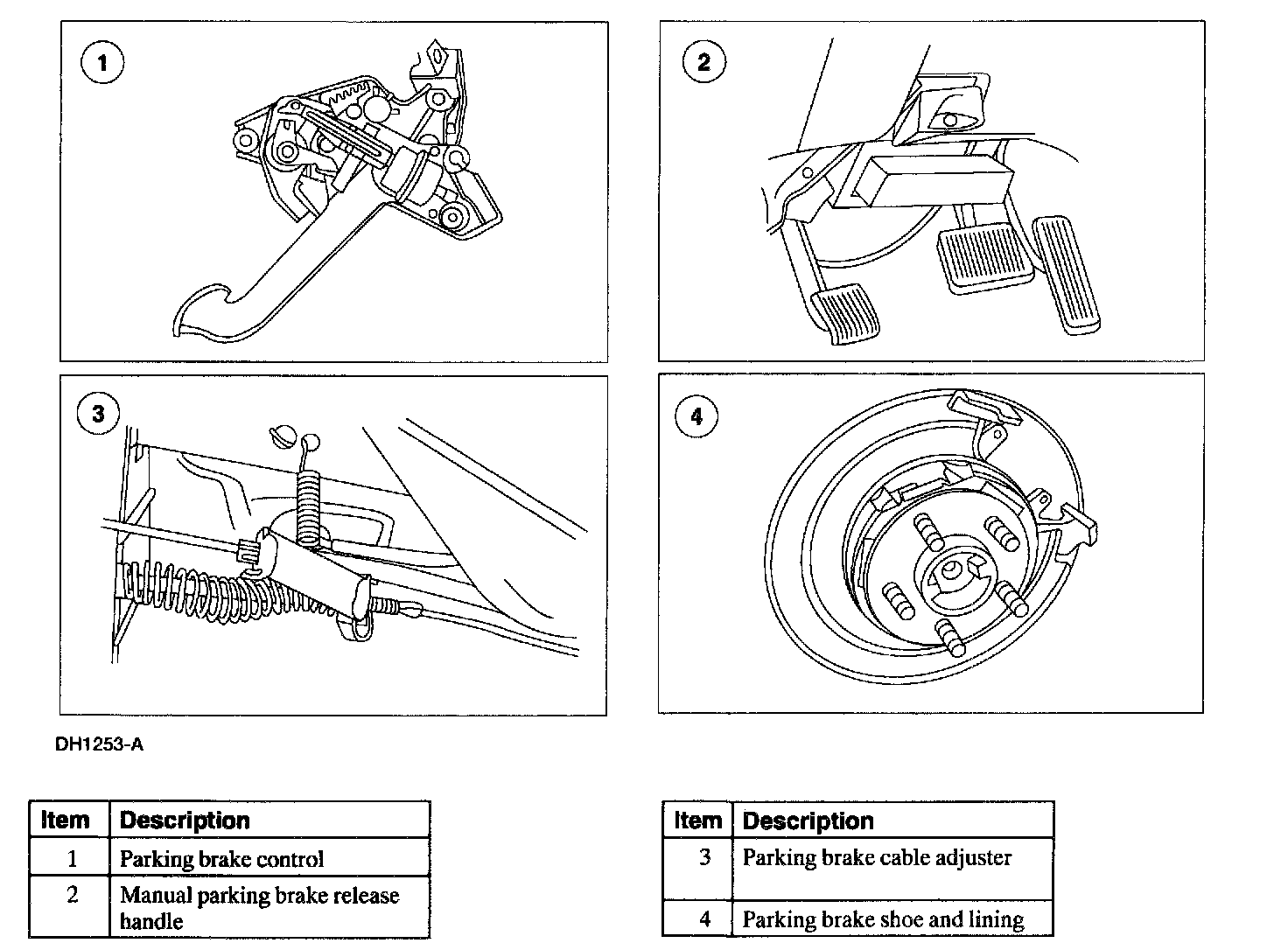 1

2

3

4

DH1253-A

| Item | Description |
|---|---|
| 1 | Parking brake control |
| 2 | Manual parking brake release handle |

| Item | Description |
|---|---|
| 3 | Parking brake cable adjuster |
| 4 | Parking brake shoe and lining |