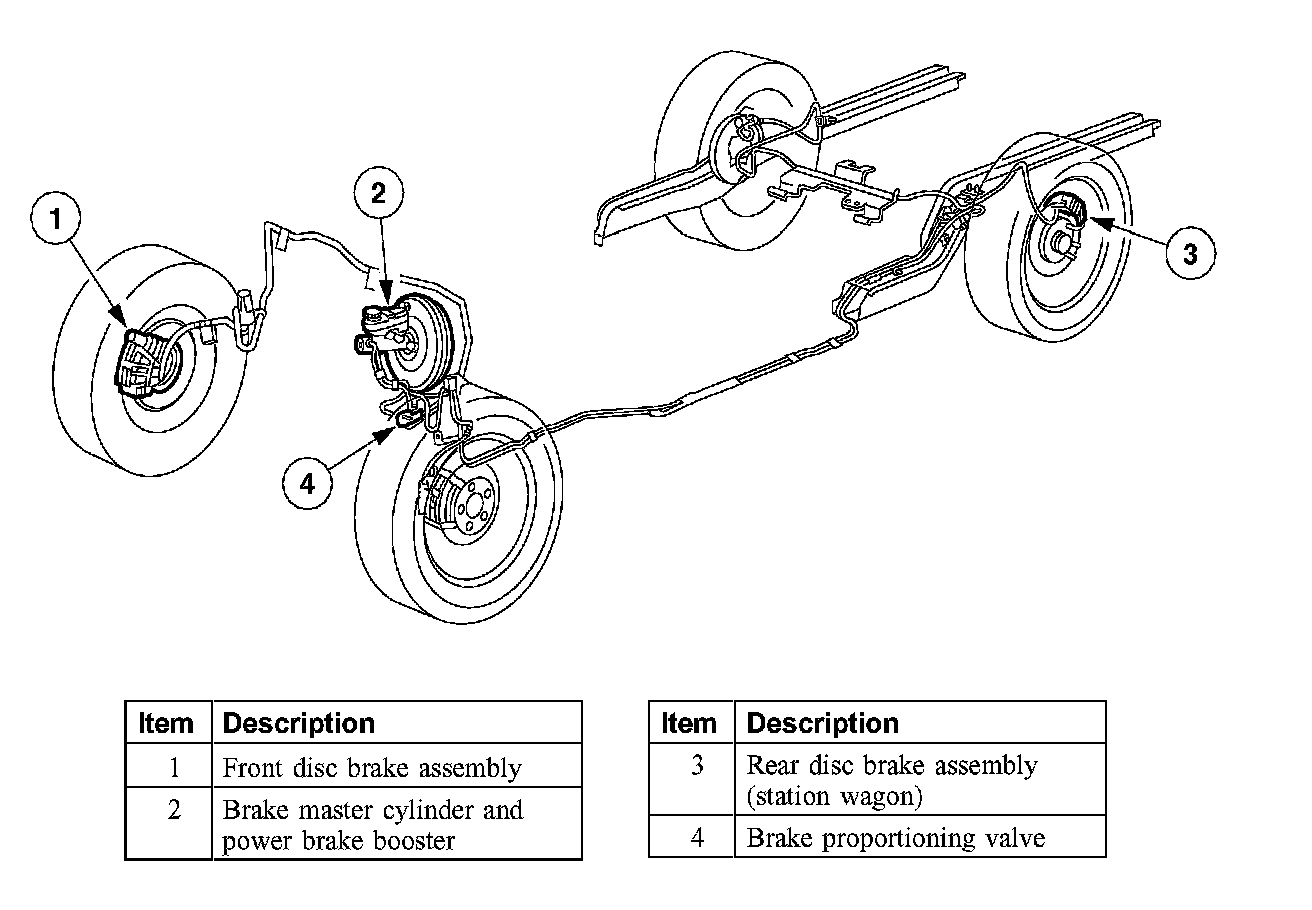 1

2

3

4

| Item | Description |
|---|---|
| 1 | Front disc brake assembly |
| 2 | Brake master cylinder and power brake booster |

| Item | Description |
|---|---|
| 3 | Rear disc brake assembly (station wagon) |
| 4 | Brake proportioning valve |