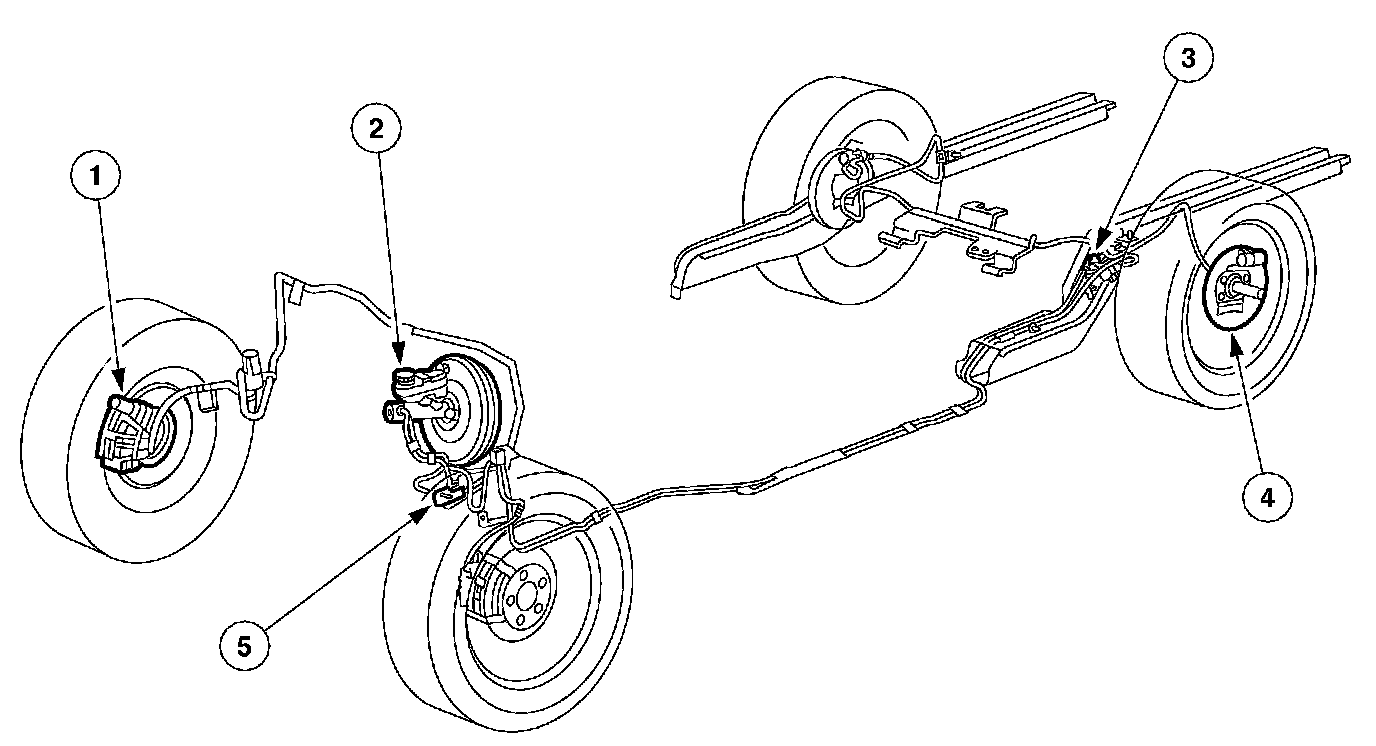 1
2
3
4
5