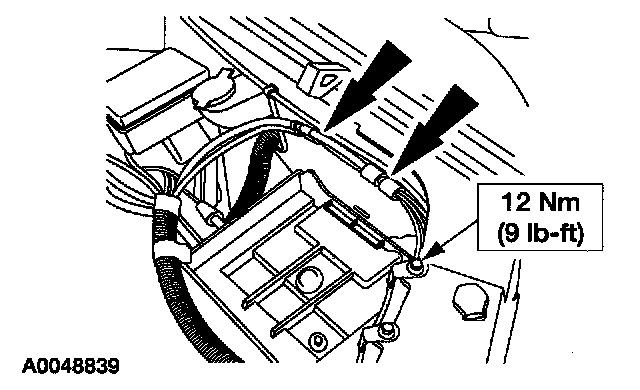 12 Nm
(9 lb-ft)

A0048839