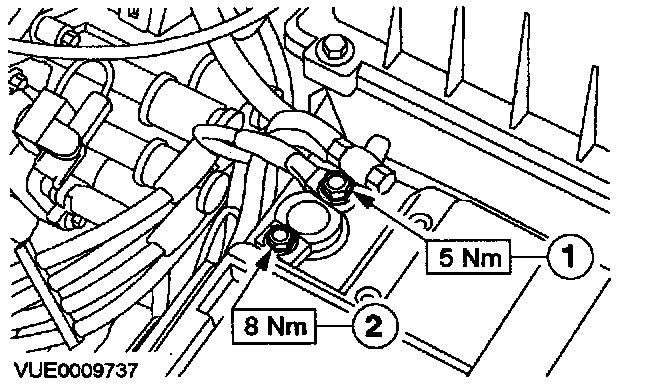 5 Nm
1
8 Nm
2
VUE0009737