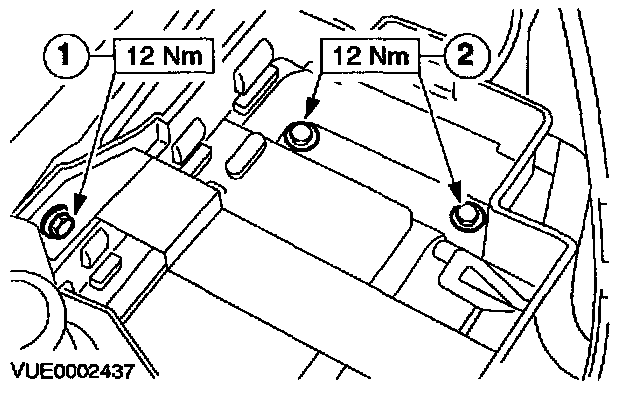 1
12 Nm
12 Nm
2
VUE0002437