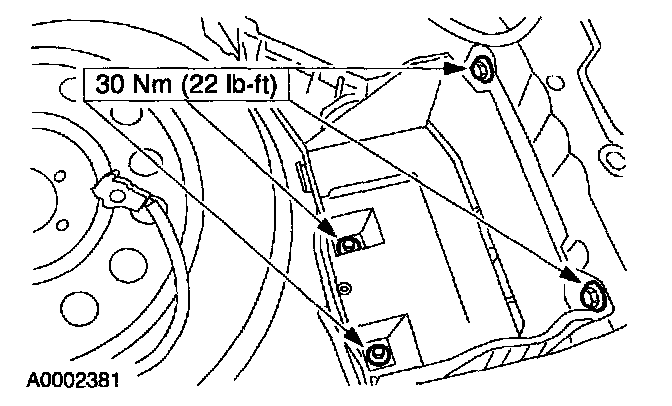 30 Nm (22 lb-ft)

A0002381