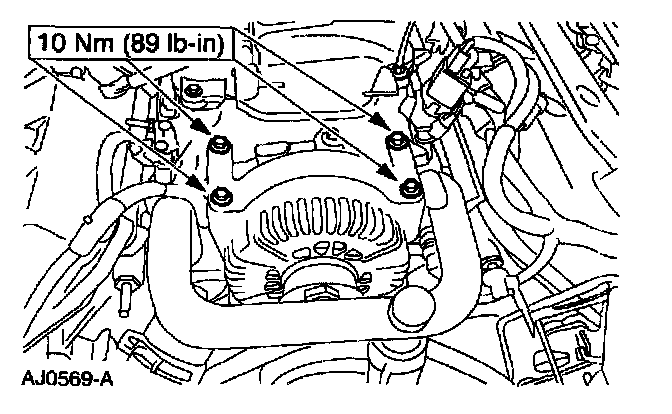 10 Nm (89 lb-in)

AJ0569-A