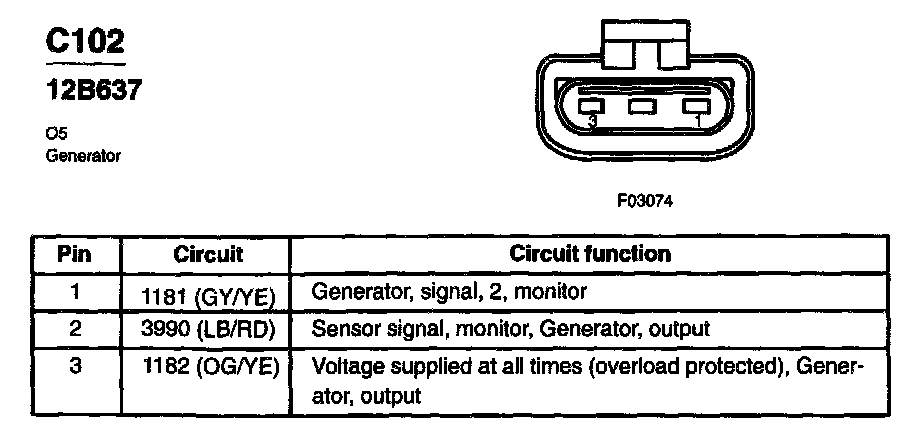 C102

12B637

O5
Generator

3 1

F03074

| Pin | Circuit | Circuit function |
|---|---|---|
| 1 | 1181 (GY/YE) | Generator, signal, 2, monitor |
| 2 | 3990 (LB/RD) | Sensor signal, monitor, Generator, output |
| 3 | 1182 (OG/YE) | Voltage supplied at all times (overload protected), Generator, output |