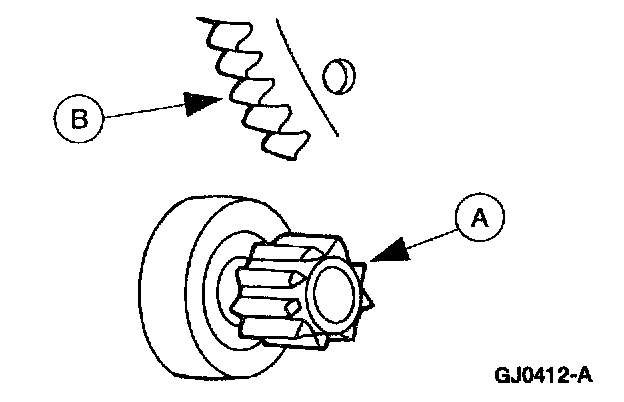 B

A

GJ0412-A